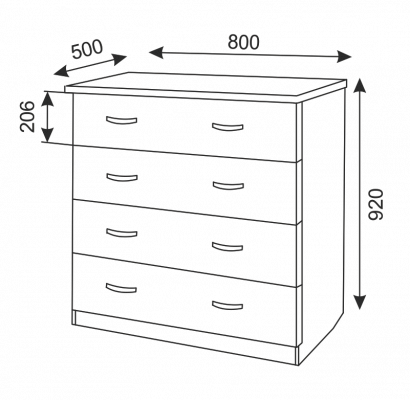 500
800
206
920