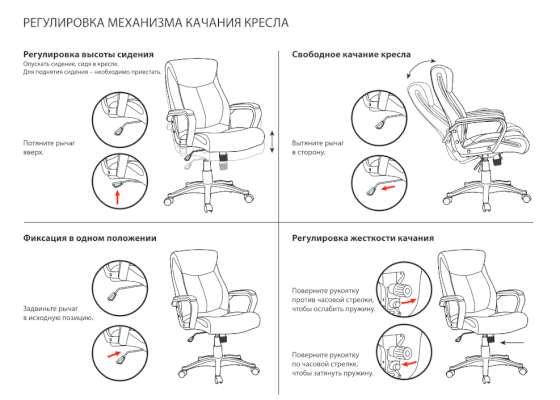 РЕГУЛИРОВКА МЕХАНИЗМА КАЧАНИЯ КРЕСЛА

Регулировка высоты сидения
Опускать сидение, сидя в кресле.
Для поднятия сидения – необходимо привстать.

Потяните рычаг вверх.

Свободное качание кресла

Вытяните рычаг в сторону.

Фиксация в одном положении

Задвиньте рычаг в исходную позицию.

Регулировка жесткости качания

Поверните рукоятку против часовой стрелки, чтобы ослабить пружину.

Поверните рукоятку по часовой стрелке, чтобы затянуть пружину.